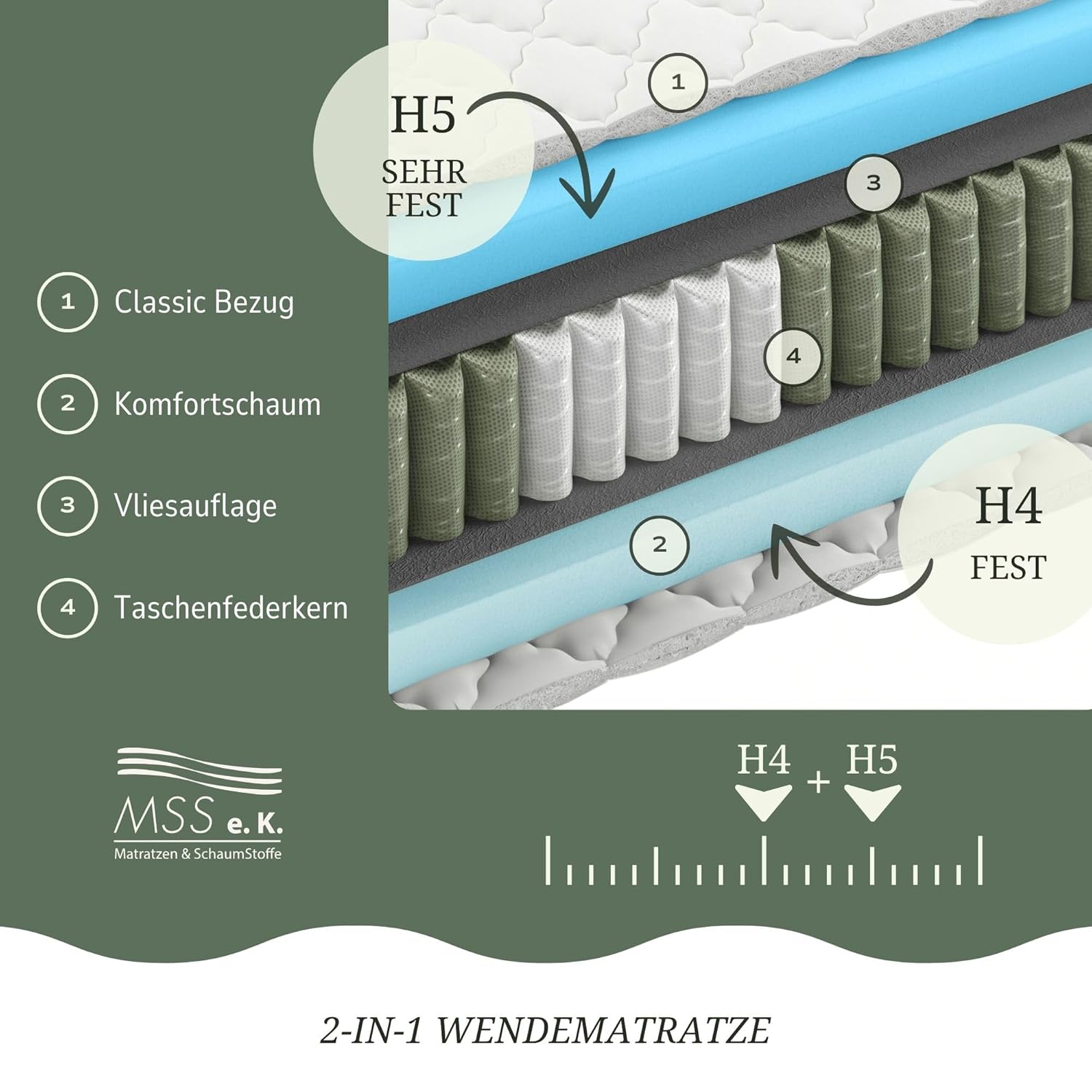 H5
SEHR FEST

1

3

4

2

H4
FEST

1 Classic Bezug

2 Komfortschaum

3 Vliesauflage

4 Taschenfederkern

MSS e. K.
Matratzen & SchaumStoffe

H4 + H5

2-IN-1 WENDEMATRATZE